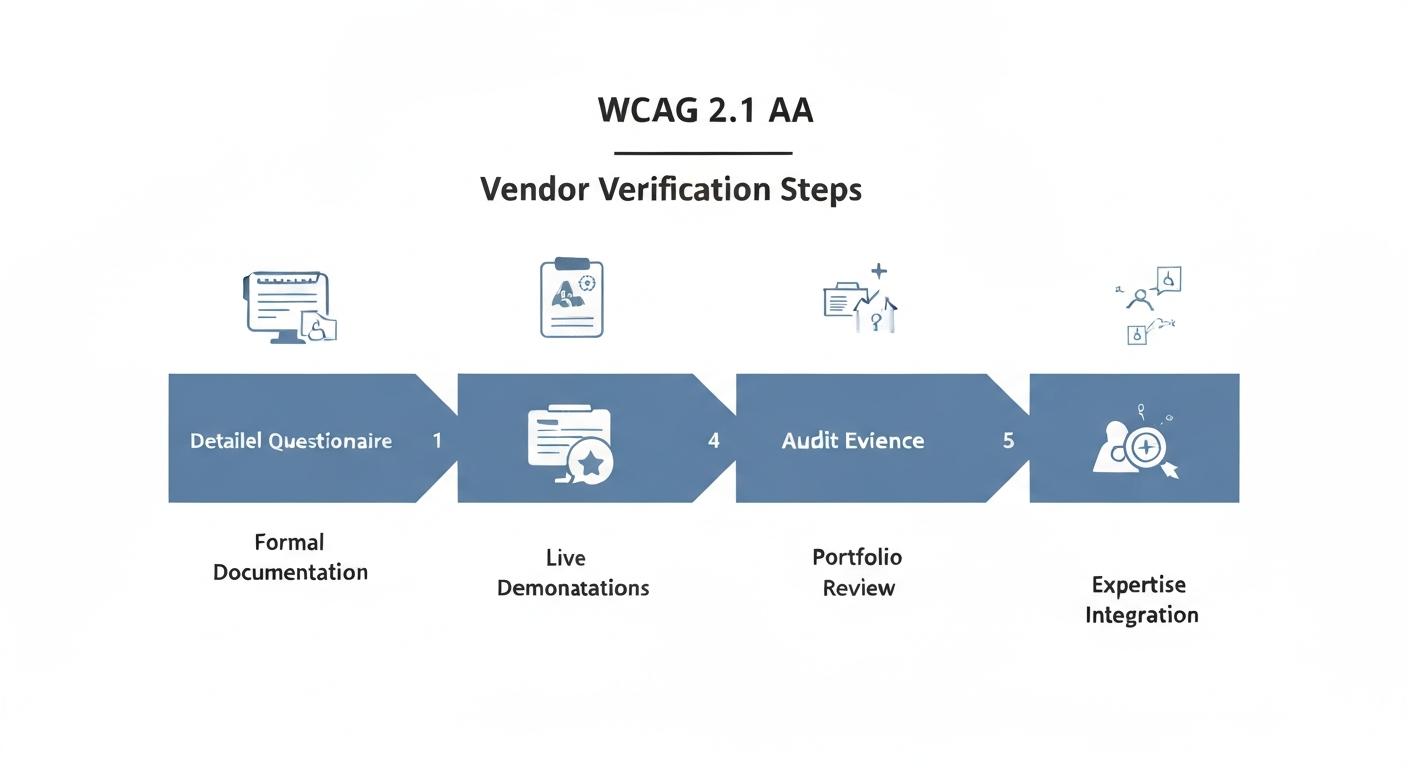 WCAG 2.1 AA

Vendor Verification Steps

Detailel Questionaire 1

4

Audit Evience 5

Formal Documentation

Live Demonatations

Portfolio Review

Expertise Integration