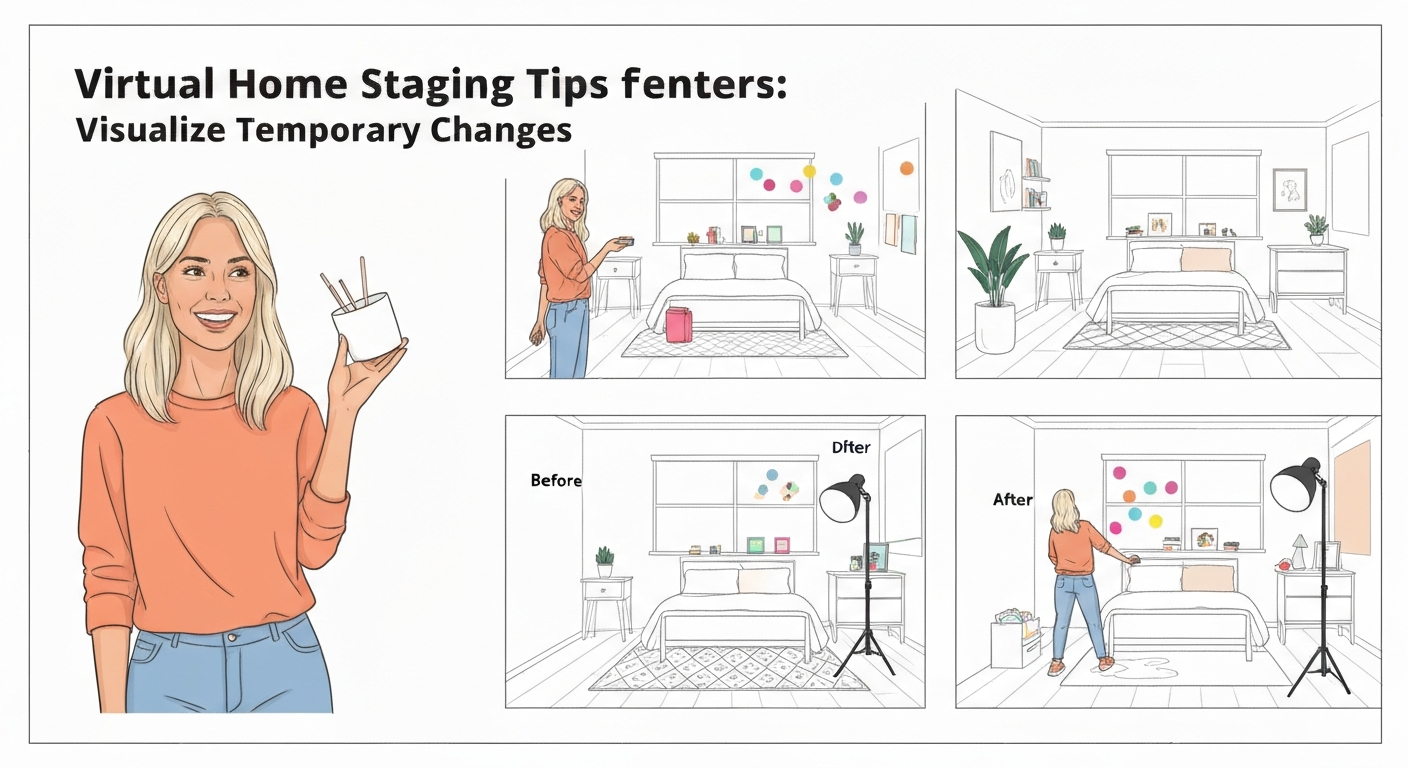 Virtual Home Staging Tips fenters:
Visualize Temporary Changes

Before

Dfter

After